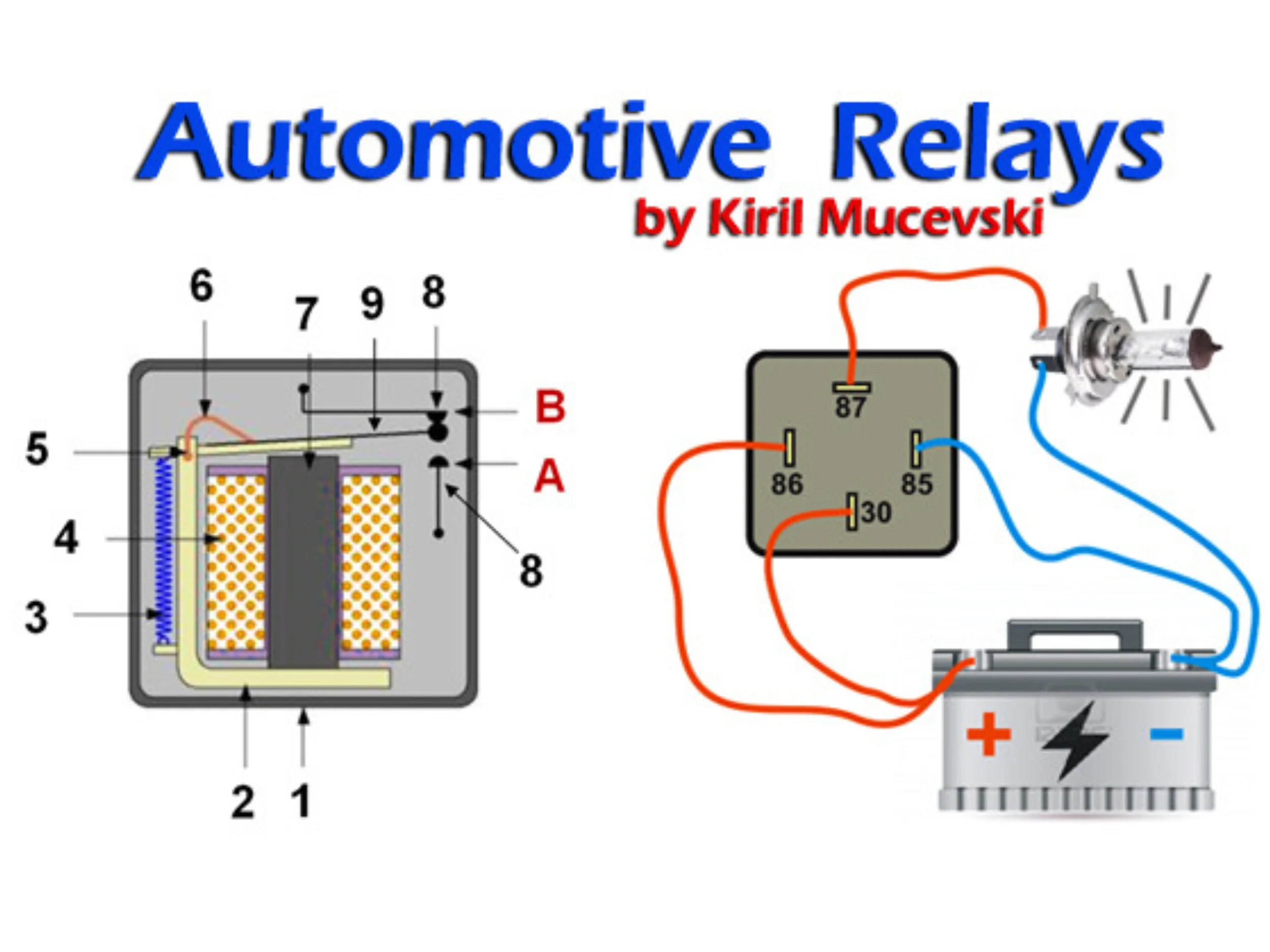 Automotive Relays
by Kiril Mucevski

6
7
9
8
B
5
A
4
8
3
2
1

87
86
85
30

+
−